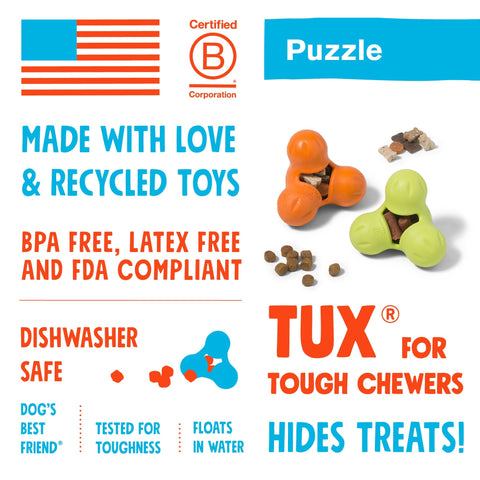 Certified
B
Corporation

Puzzle

MADE WITH LOVE & RECYCLED TOYS

BPA FREE, LATEX FREE AND FDA COMPLIANT

DISHWASHER SAFE

DOG'S BEST FRIEND®

TESTED FOR TOUGHNESS

FLOATS IN WATER

TUX® FOR TOUGH CHEWERS

HIDES TREATS!