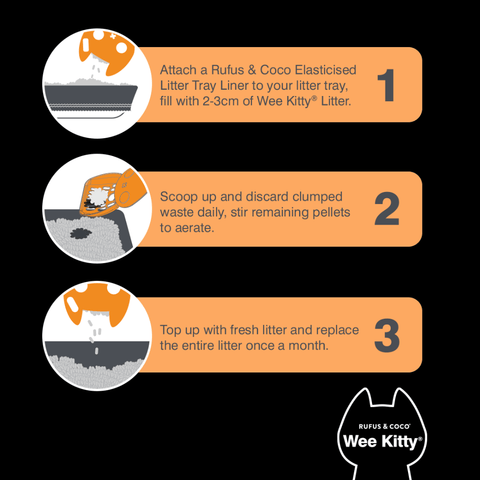 Attach a Rufus & Coco Elasticised Litter Tray Liner to your litter tray, fill with 2-3cm of Wee Kitty® Litter.

1

Scoop up and discard clumped waste daily, stir remaining pellets to aerate.

2

Top up with fresh litter and replace the entire litter once a month.

3

RUFUS & COCO®
Wee Kitty®