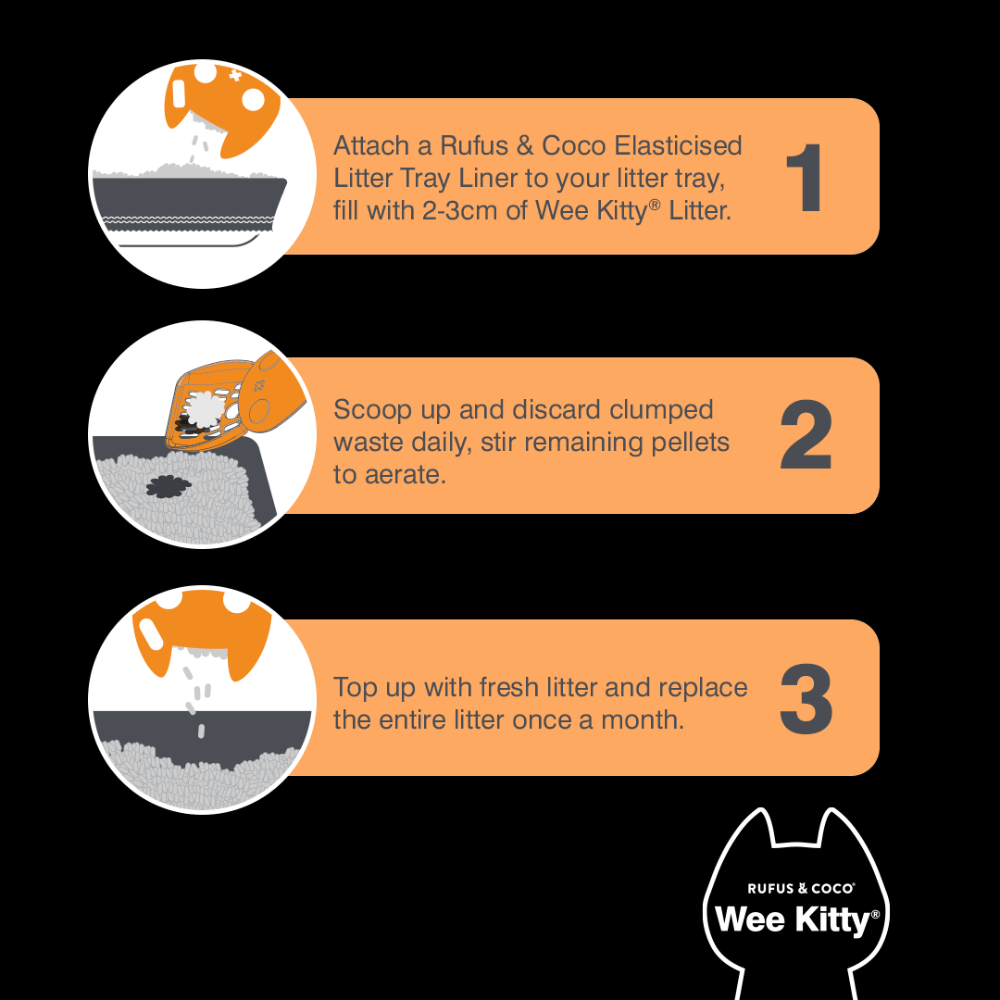 Attach a Rufus & Coco Elasticised Litter Tray Liner to your litter tray, fill with 2-3cm of Wee Kitty® Litter.

1

Scoop up and discard clumped waste daily, stir remaining pellets to aerate.

2

Top up with fresh litter and replace the entire litter once a month.

3

RUFUS & COCO®
Wee Kitty®